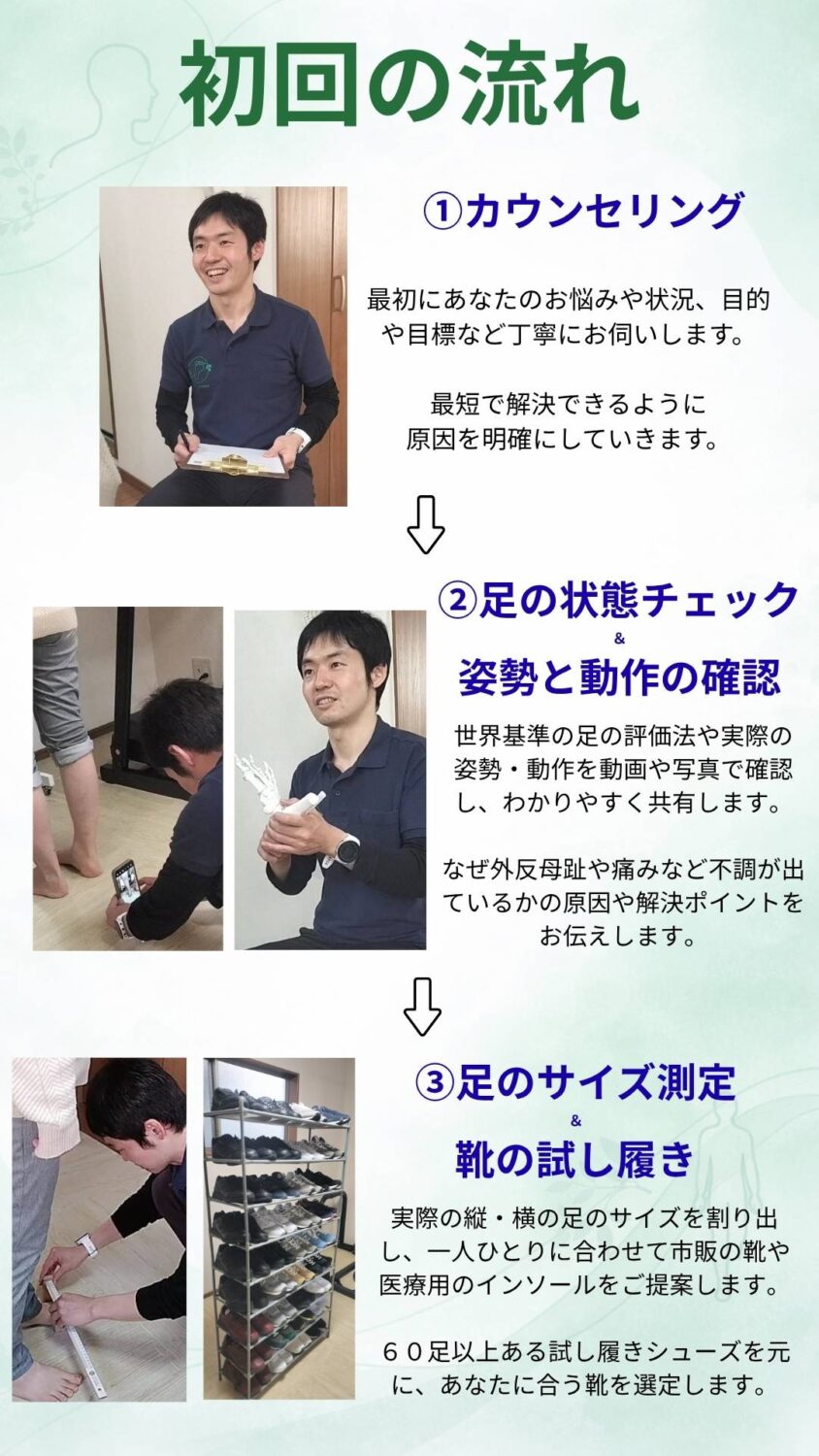 初回の流れ

①カウンセリング

最初にあなたのお悩みや状況、目的や目標など丁寧にお伺いします。

最短で解決できるように原因を明確にしていきます。

②足の状態チェック
&
姿勢と動作の確認

世界基準の足の評価法や実際の姿勢・動作を動画や写真で確認し、わかりやすく共有します。

なぜ外反母趾や痛みなど不調が出ているかの原因や解決ポイントをお伝えします。

③足のサイズ測定
&
靴の試し履き

実際の縦・横の足のサイズを割り出し、一人ひとりに合わせて市販の靴や医療用のインソールをご提案します。

６０足以上ある試し履きシューズを元に、あなたに合う靴を選定します。